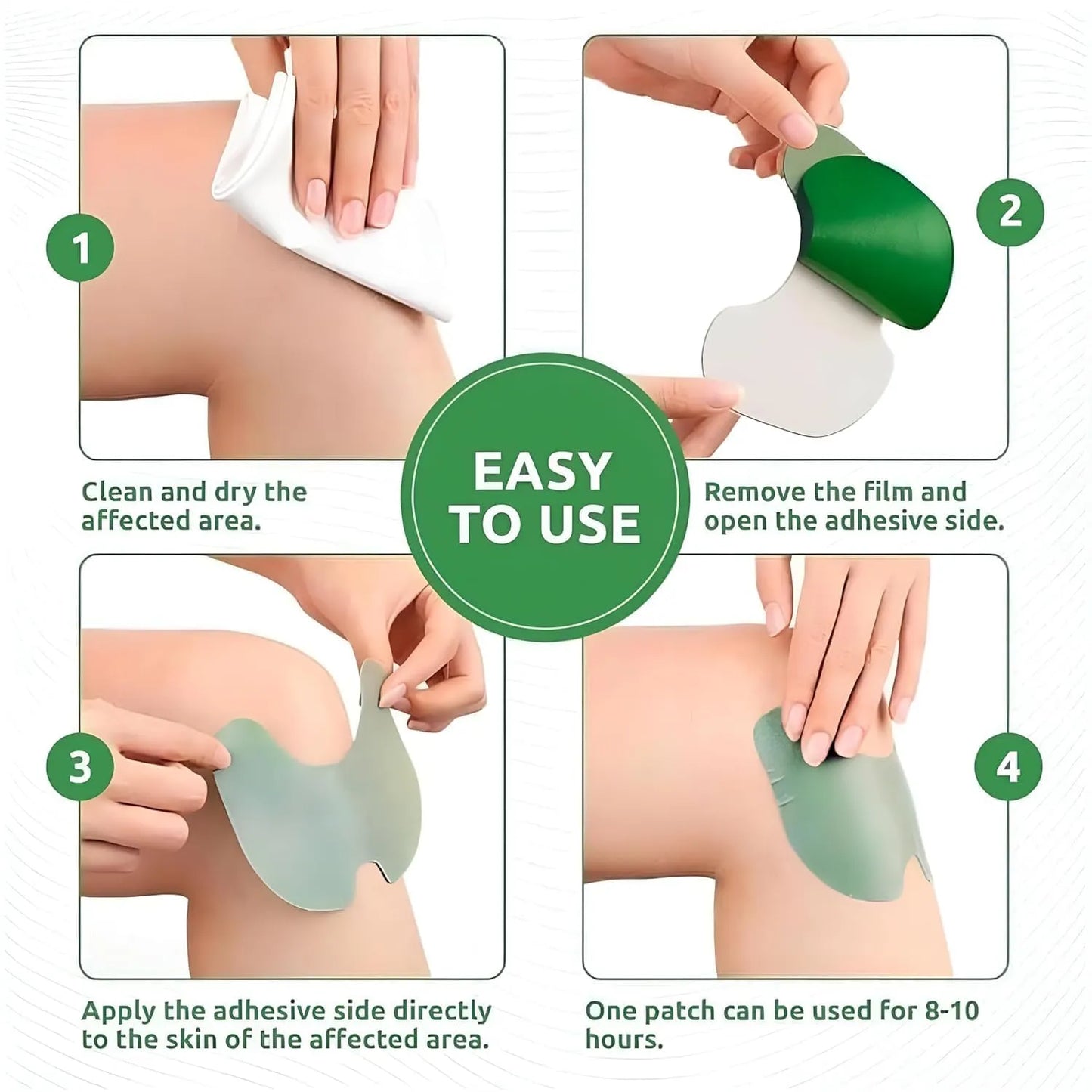 1

Clean and dry the affected area.

2

Remove the film and open the adhesive side.

EASY TO USE

3

Apply the adhesive side directly to the skin of the affected area.

4

One patch can be used for 8-10 hours.